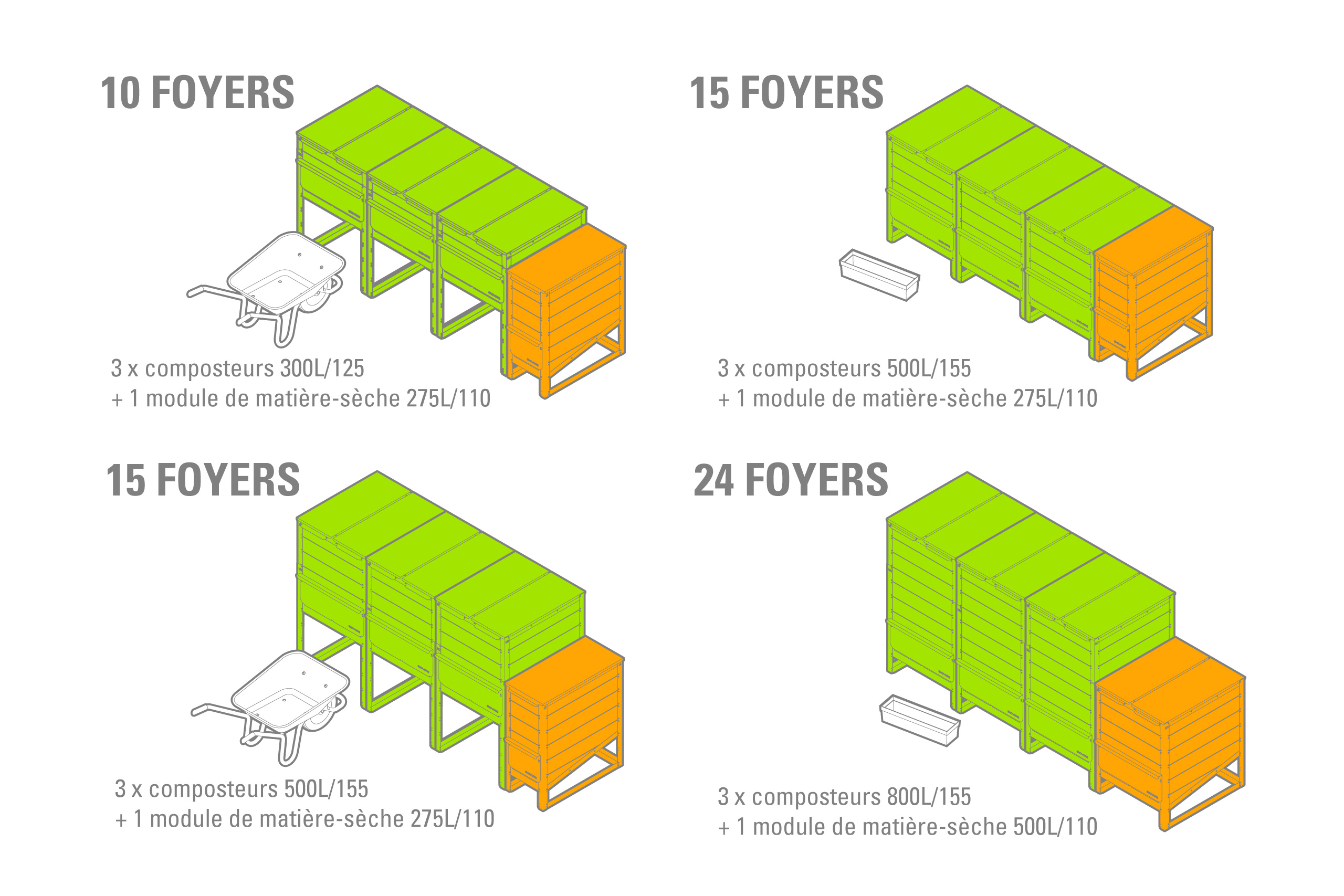 10 FOYERS

3 x composteurs 300L/125
+ 1 module de matière-sèche 275L/110

15 FOYERS

3 x composteurs 500L/155
+ 1 module de matière-sèche 275L/110

15 FOYERS

3 x composteurs 500L/155
+ 1 module de matière-sèche 275L/110

24 FOYERS

3 x composteurs 800L/155
+ 1 module de matière-sèche 500L/110